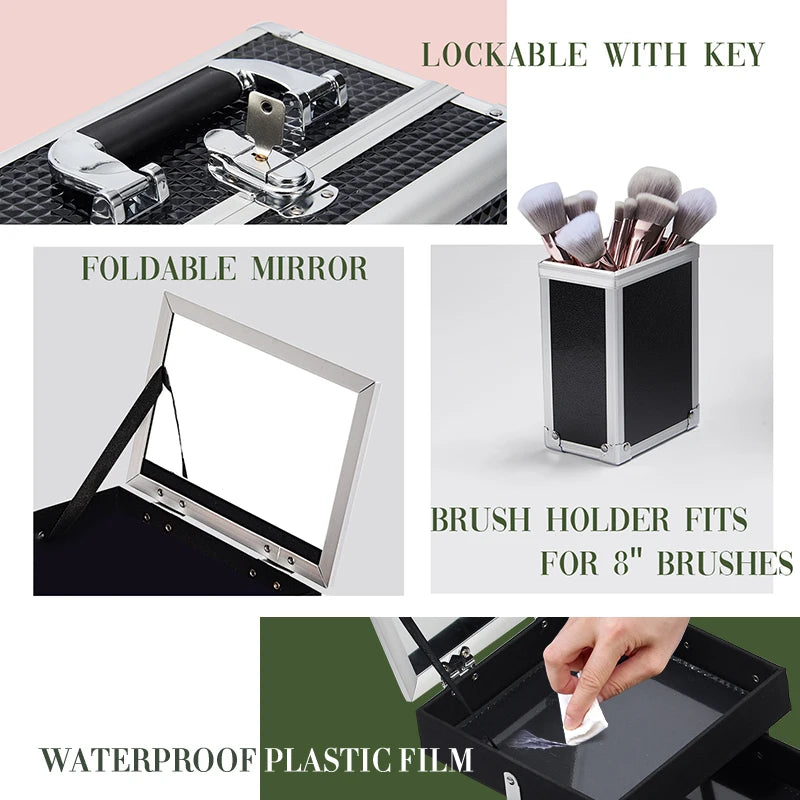 LOCKABLE WITH KEY

FOLDABLE MIRROR

BRUSH HOLDER FITS FOR 8" BRUSHES

WATERPROOF PLASTIC FILM