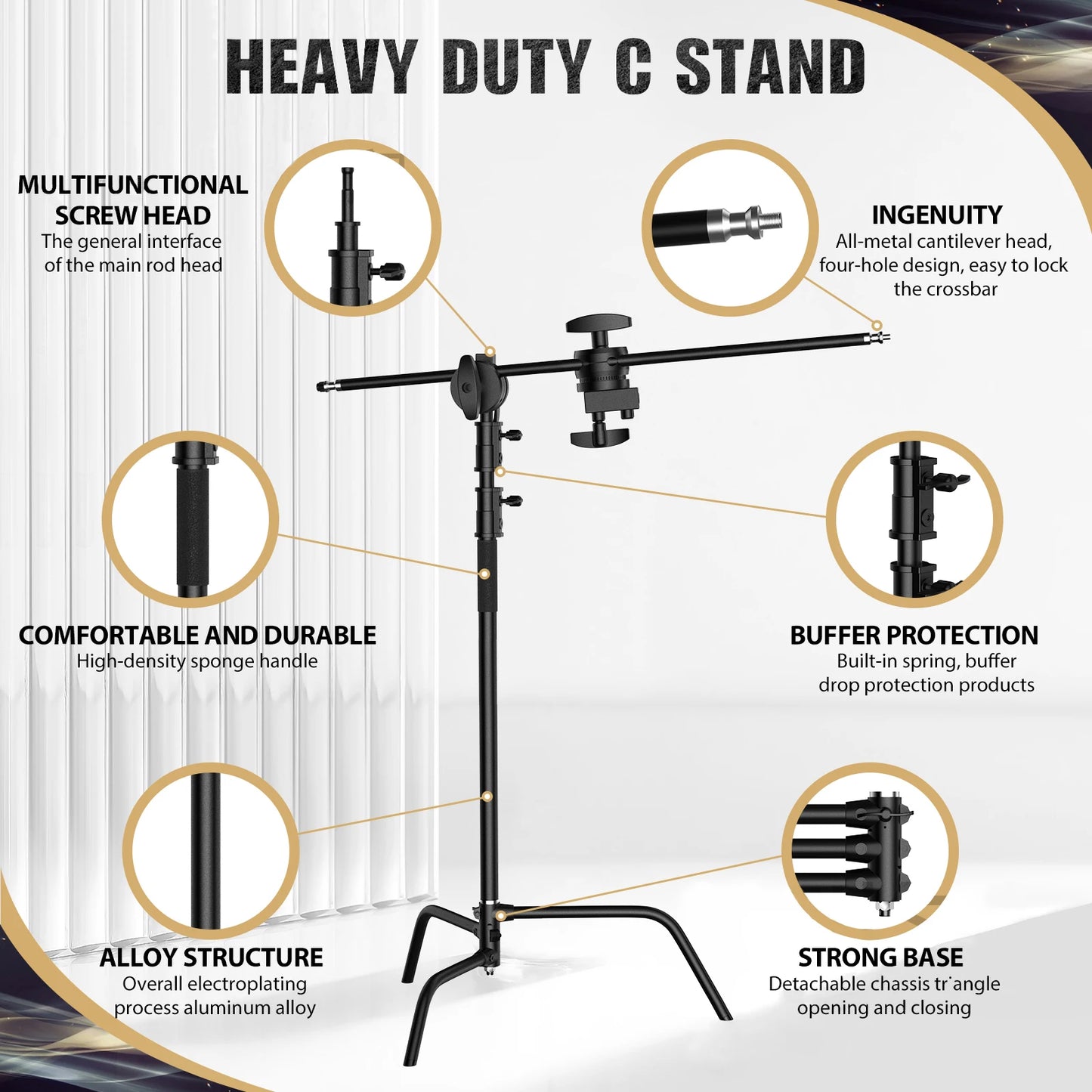 HEAVY DUTY C STAND

MULTIFUNCTIONAL SCREW HEAD
The general interface of the main rod head

INGENUITY
All-metal cantilever head, four-hole design, easy to lock the crossbar

COMFORTABLE AND DURABLE
High-density sponge handle

BUFFER PROTECTION
Built-in spring, buffer drop protection products

ALLOY STRUCTURE
Overall electroplating process aluminum alloy

STRONG BASE
Detachable chassis tr˙angle opening and closing