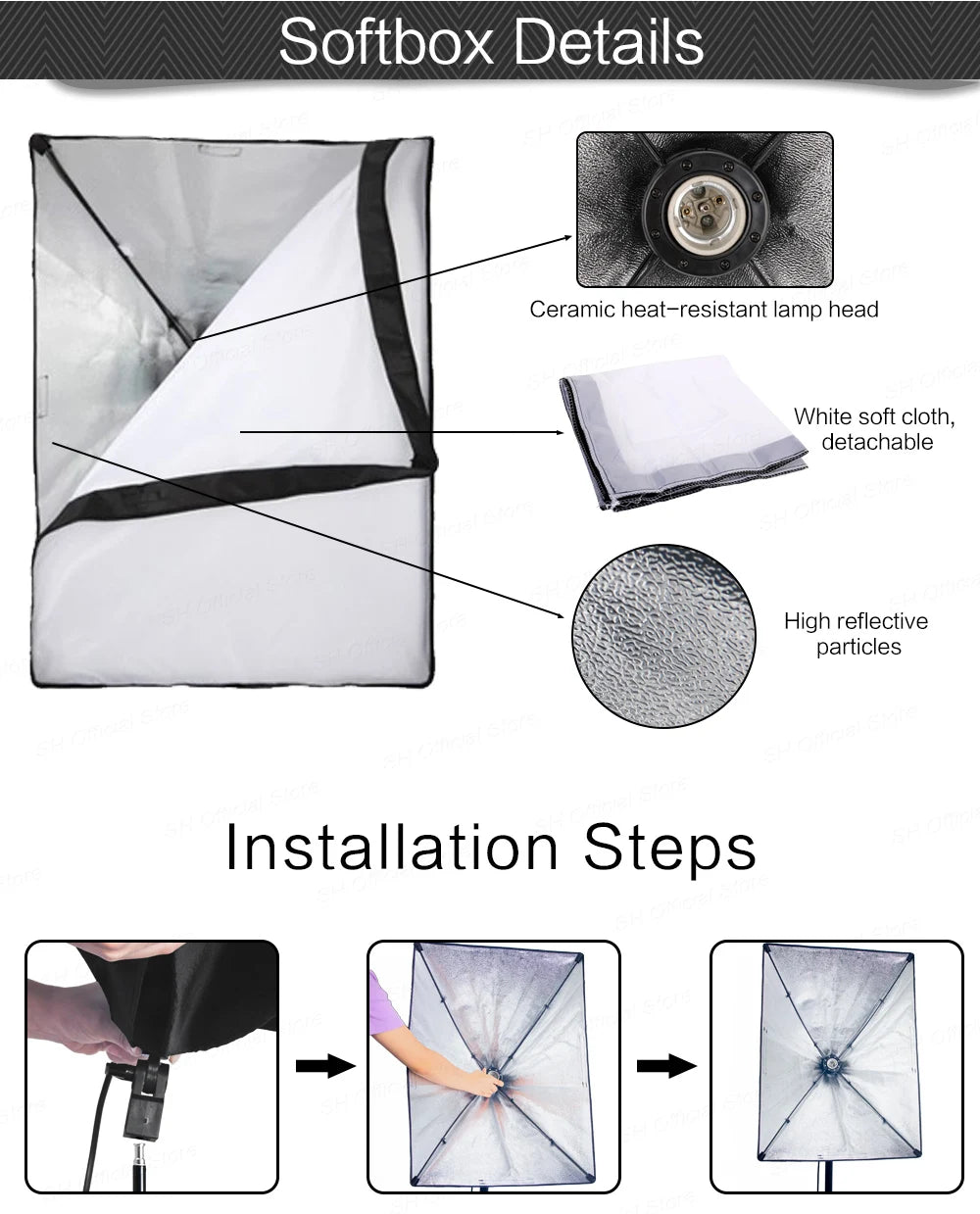 Softbox Details

Ceramic heat-resistant lamp head

White soft cloth, detachable

High reflective particles

Installation Steps

SH Official Store